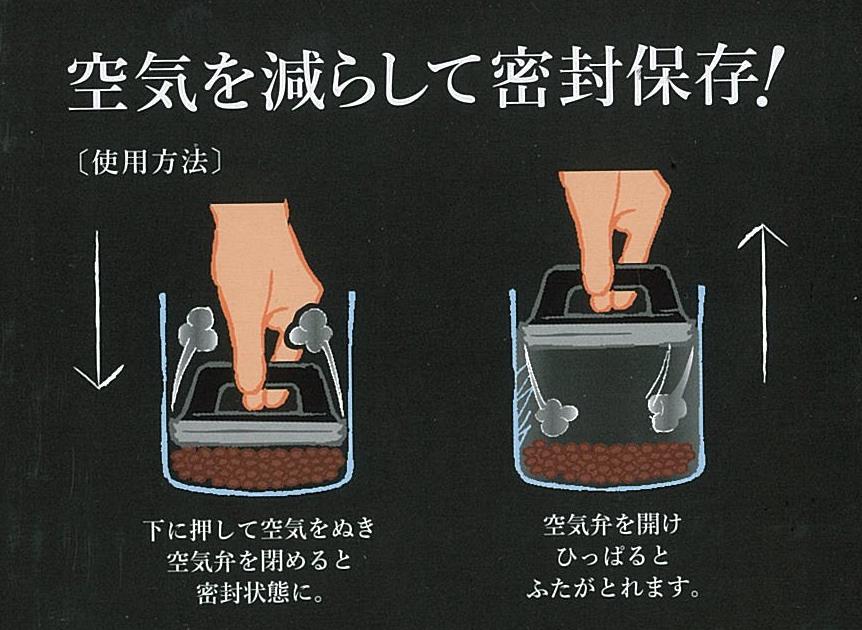 空気を減らして密封保存!

〔使用方法〕

下に押して空気をぬき
空気弁を閉めると
密封状態に。

空気弁を開け
ひっぱると
ふたがとれます。